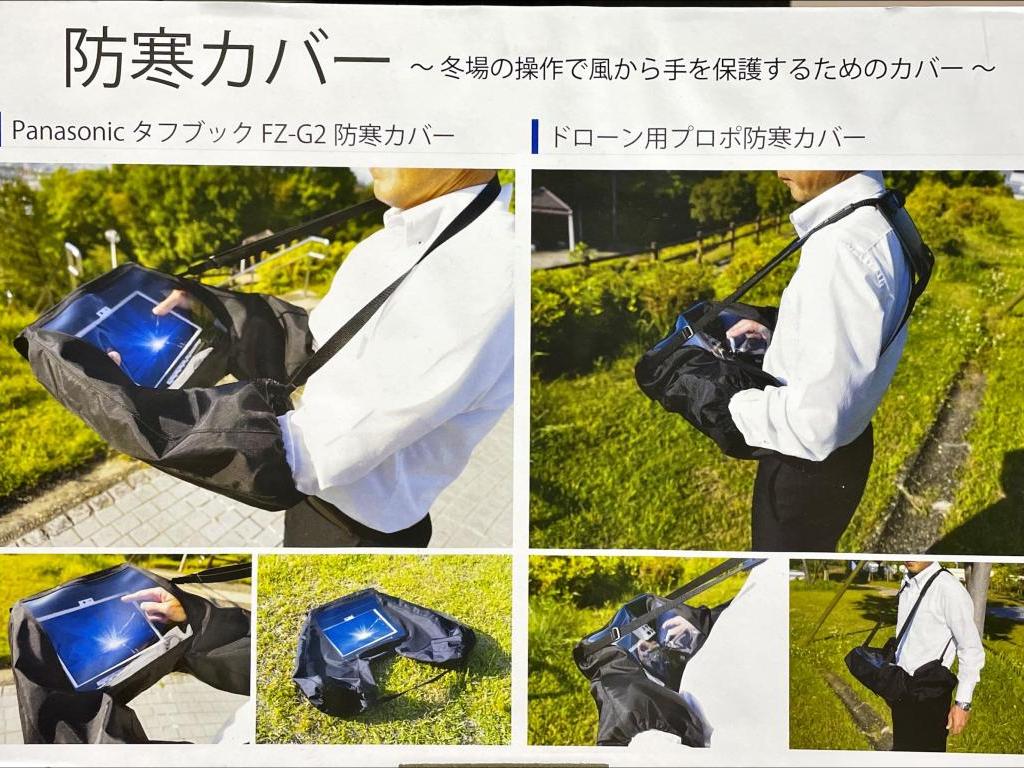 防寒カバー ～冬場の操作で風から手を保護するためのカバー～

Panasonic タフブック FZ-G2 防寒カバー

ドローン用プロポ防寒カバー